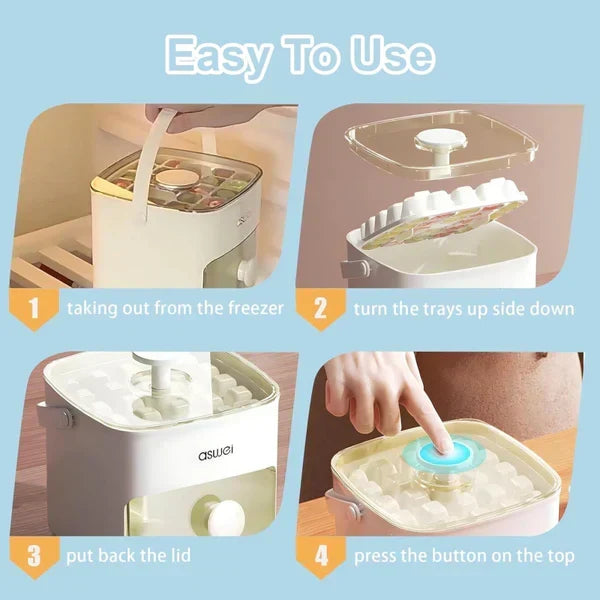 Easy To Use

1 taking out from the freezer

2 turn the trays up side down

aswei

3 put back the lid

4 press the button on the top